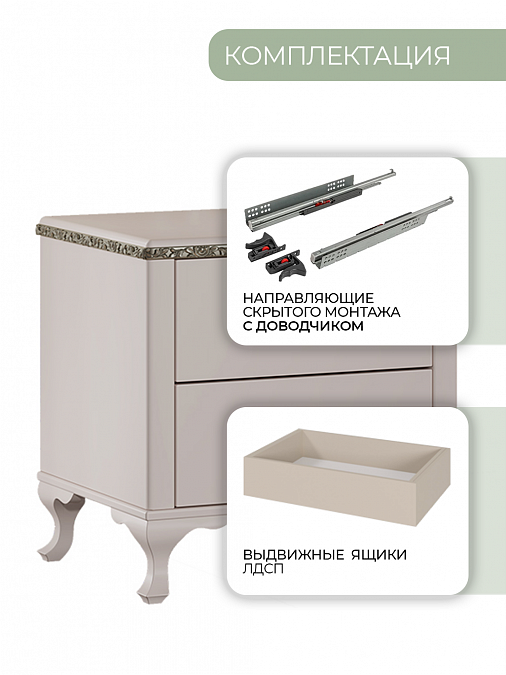 КОМПЛЕКТАЦИЯ

НАПРАВЛЯЮЩИЕ СКРЫТОГО МОНТАЖА С ДОВОДЧИКОМ

ВЫДВИЖНЫЕ ЯЩИКИ ЛДСП