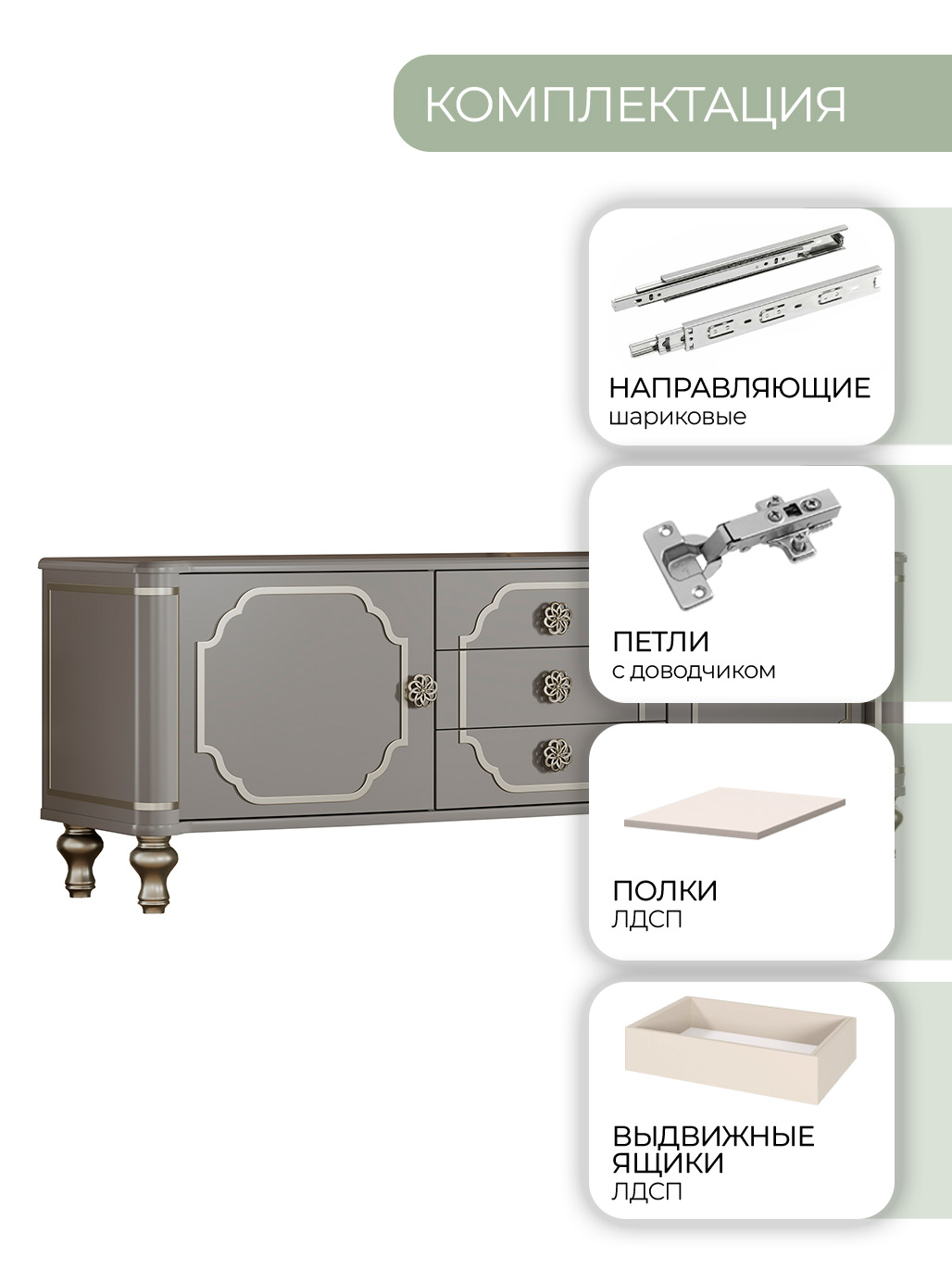 КОМПЛЕКТАЦИЯ

НАПРАВЛЯЮЩИЕ
шариковые

ПЕТЛИ
с доводчиком

ПОЛКИ
ЛДСП

ВЫДВИЖНЫЕ ЯЩИКИ
ЛДСП