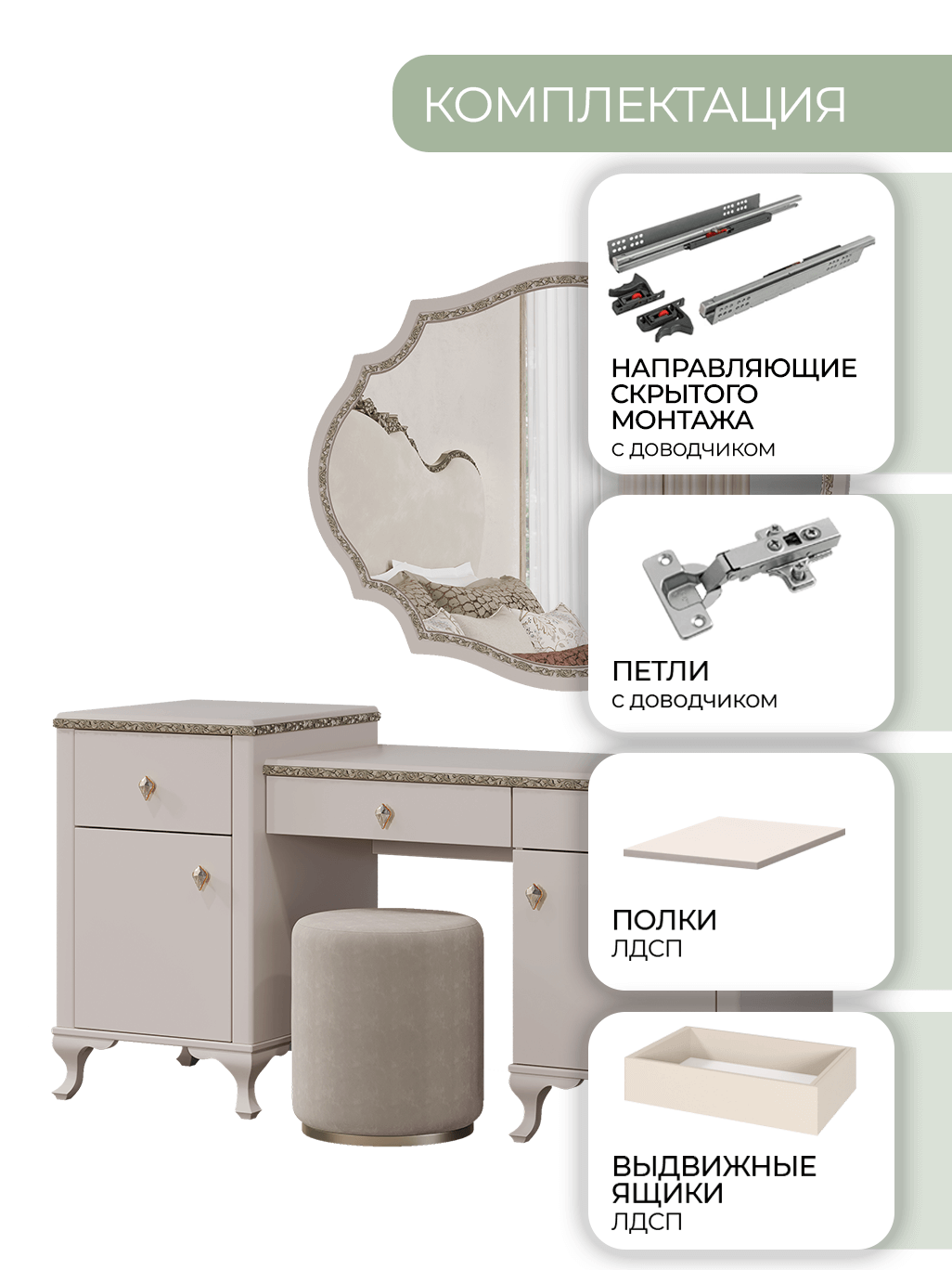 КОМПЛЕКТАЦИЯ

НАПРАВЛЯЮЩИЕ СКРЫТОГО МОНТАЖА
с доводчиком

ПЕТЛИ
с доводчиком

ПОЛКИ
ЛДСП

ВЫДВИЖНЫЕ ЯЩИКИ
ЛДСП